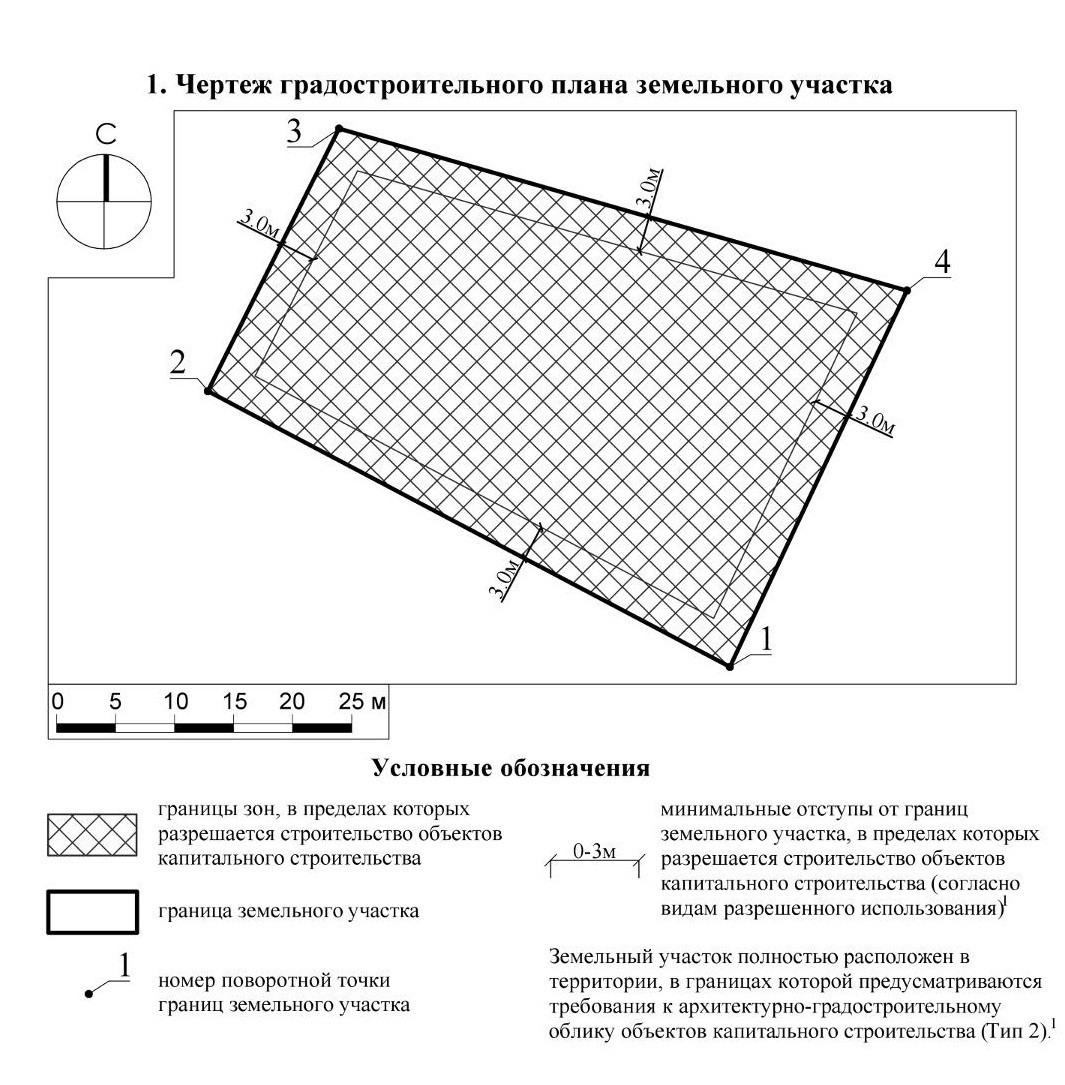 1. Чертеж градостроительного плана земельного участка

С

3

3.0м

3.0м

4

2

3.0м

3.0м

1

0 5 10 15 20 25 м

Условные обозначения

границы зон, в пределах которых разрешается строительство объектов капитального строительства

граница земельного участка

1

номер поворотной точки границ земельного участка

0-3м

минимальные отступы от границ земельного участка, в пределах которых разрешается строительство объектов капитального строительства (согласно видам разрешенного использования)$^1$

Земельный участок полностью расположен в территории, в границах которой предусматриваются требования к архитектурно-градостроительному облику объектов капитального строительства (Тип 2).$^1$